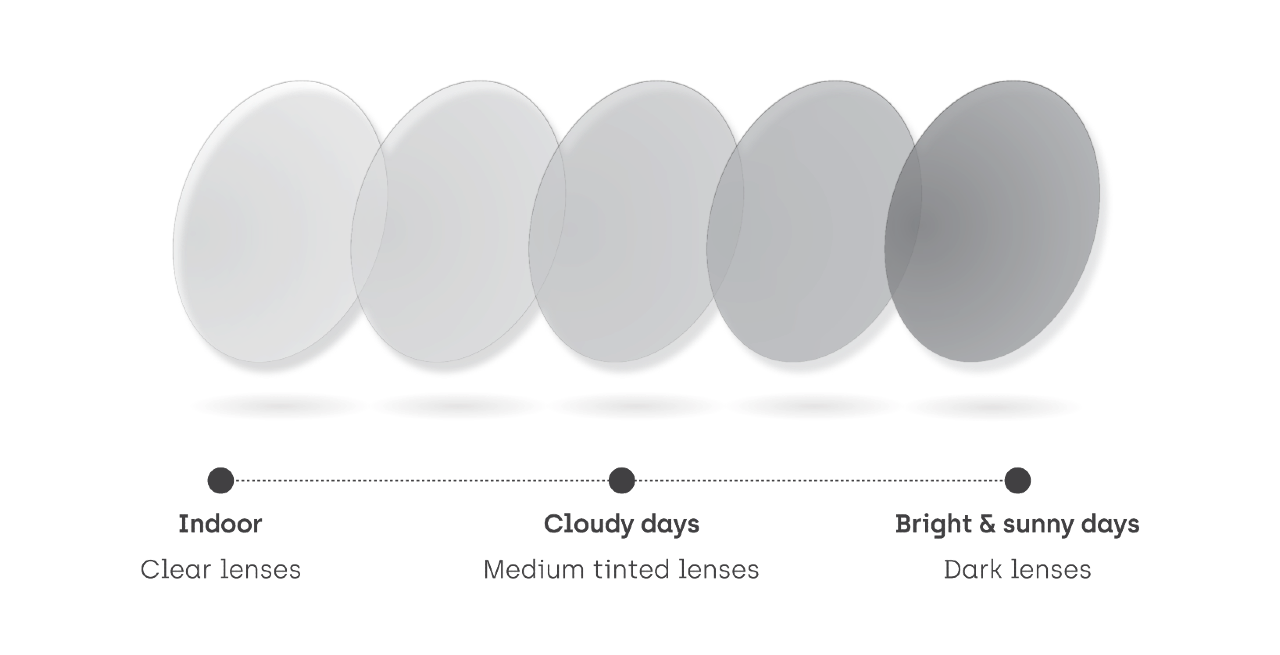 Indoor

Clear lenses

Cloudy days

Medium tinted lenses

Bright & sunny days

Dark lenses